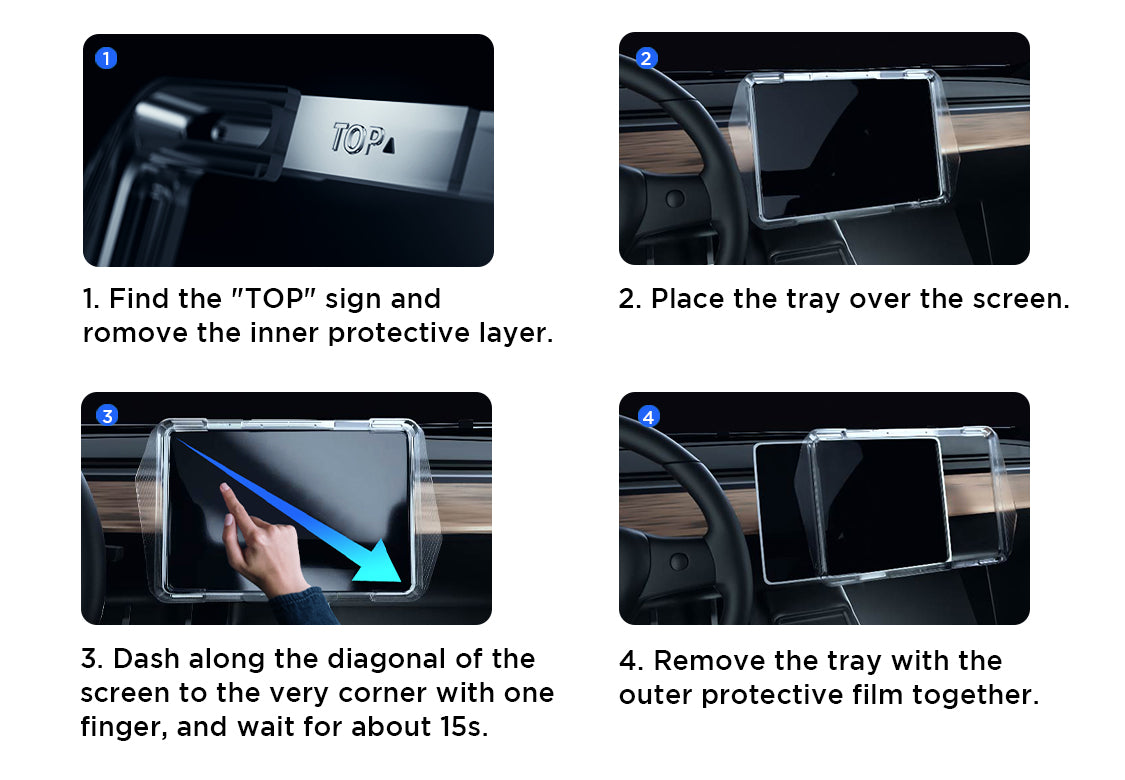 1

TOP

1. Find the "TOP" sign and romove the inner protective layer.

2

2. Place the tray over the screen.

3

3. Dash along the diagonal of the screen to the very corner with one finger, and wait for about 15s.

4

4. Remove the tray with the outer protective film together.